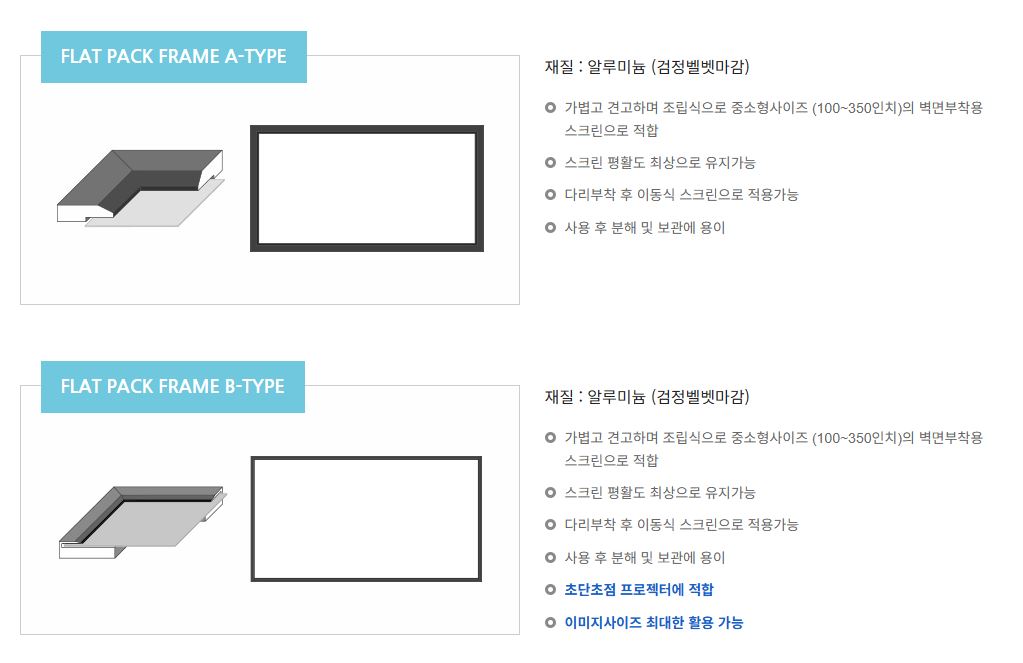 FLAT PACK FRAME A-TYPE

재질 : 알루미늄 (검정벨벳마감)

가볍고 견고하며 조립식으로 중소형사이즈 (100~350인치)의 벽면부착용 스크린으로 적합

스크린 평활도 최상으로 유지가능

다리부착 후 이동식 스크린으로 적용가능

사용 후 분해 및 보관에 용이

FLAT PACK FRAME B-TYPE

재질 : 알루미늄 (검정벨벳마감)

가볍고 견고하며 조립식으로 중소형사이즈 (100~350인치)의 벽면부착용 스크린으로 적합

스크린 평활도 최상으로 유지가능

다리부착 후 이동식 스크린으로 적용가능

사용 후 분해 및 보관에 용이

초단초점 프로젝터에 적합

이미지사이즈 최대한 활용 가능